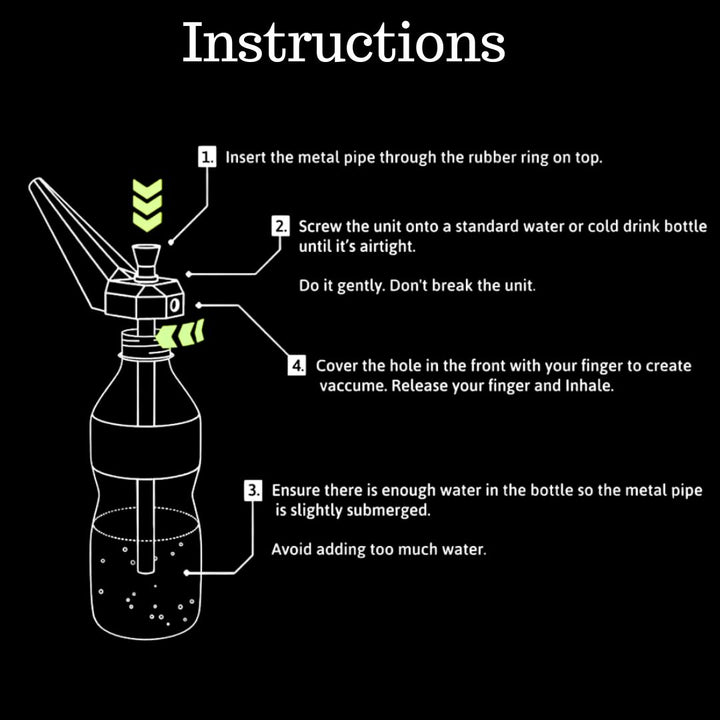 Instructions

1. Insert the metal pipe through the rubber ring on top.

2. Screw the unit onto a standard water or cold drink bottle until it's airtight.

Do it gently. Don't break the unit.

4. Cover the hole in the front with your finger to create vaccume. Release your finger and Inhale.

3. Ensure there is enough water in the bottle so the metal pipe is slightly submerged.

Avoid adding too much water.